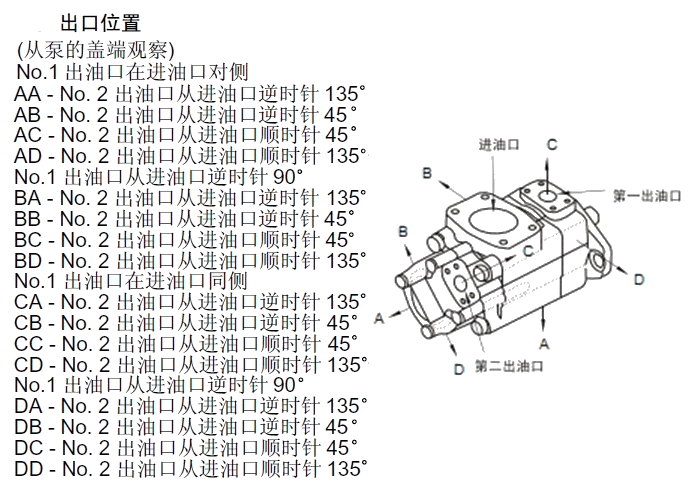 出口位置
(从泵的盖端观察)
No.1 出油口在进油口对侧
AA - No. 2 出油口从进油口逆时针 135°
AB - No. 2 出油口从进油口逆时针 45°
AC - No. 2 出油口从进油口顺时针 45°
AD - No. 2 出油口从进油口顺时针 135°
No.1 出油口从进油口逆时针 90°
BA - No. 2 出油口从进油口逆时针 135°
BB - No. 2 出油口从进油口逆时针 45°
BC - No. 2 出油口从进油口顺时针 45°
BD - No. 2 出油口从进油口顺时针 135°
No.1 出油口在进油口同侧
CA - No. 2 出油口从进油口逆时针 135°
CB - No. 2 出油口从进油口逆时针 45°
CC - No. 2 出油口从进油口顺时针 45°
CD - No. 2 出油口从进油口顺时针 135°
No.1 出油口从进油口逆时针 90°
DA - No. 2 出油口从进油口逆时针 135°
DB - No. 2 出油口从进油口逆时针 45°
DC - No. 2 出油口从进油口顺时针 45°
DD - No. 2 出油口从进油口顺时针 135°

进油口
C
B
第一出油口
B
C
D
A
A
D
第二出油口